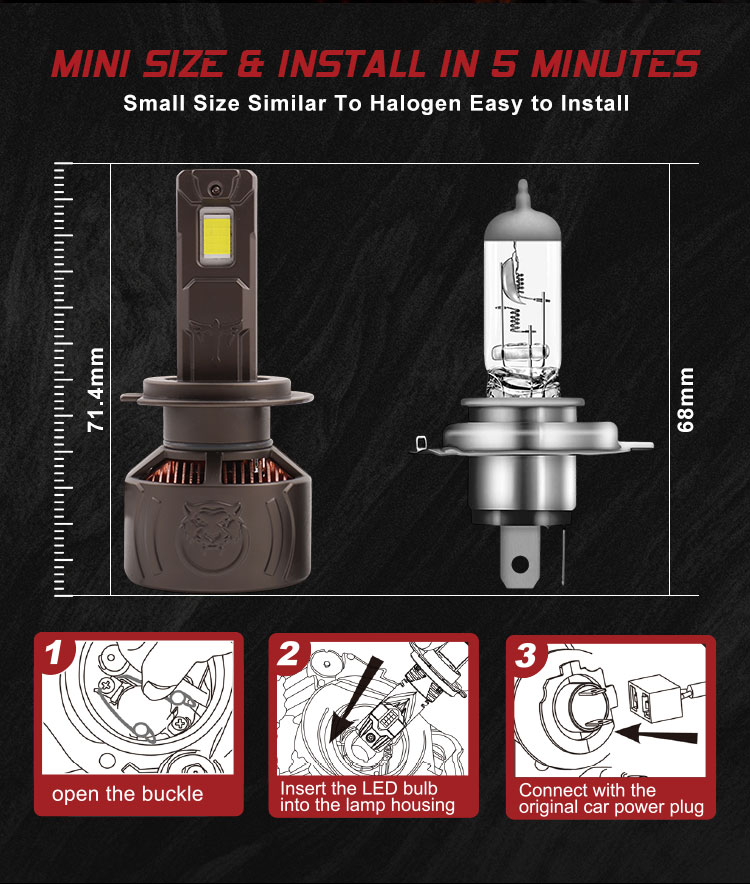 MINI SIZE & INSTALL IN 5 MINUTES

Small Size Similar To Halogen Easy to Install

71.4mm

68mm

1
open the buckle

2
Insert the LED bulb into the lamp housing

3
Connect with the original car power plug